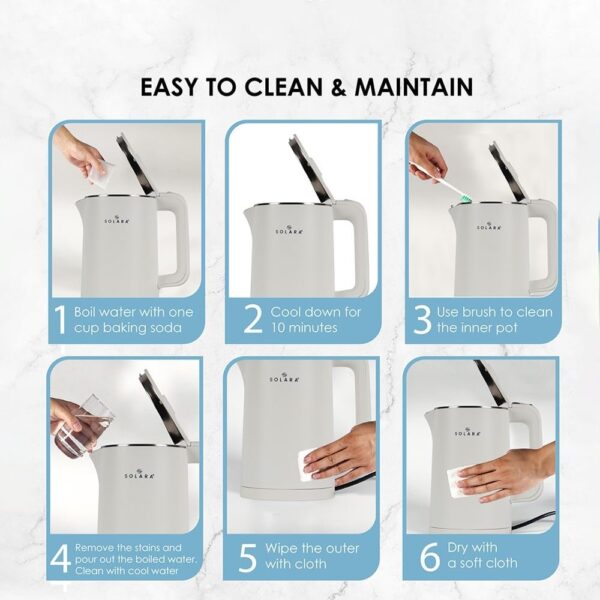 EASY TO CLEAN & MAINTAIN

SOLARA

1 Boil water with one cup baking soda

SOLARA

2 Cool down for 10 minutes

SOLARA

3 Use brush to clean the inner pot

SOLARA

4 Remove the stains and pour out the boiled water. Clean with cool water

SOLARA

5 Wipe the outer with cloth

SOLARA

6 Dry with a soft cloth